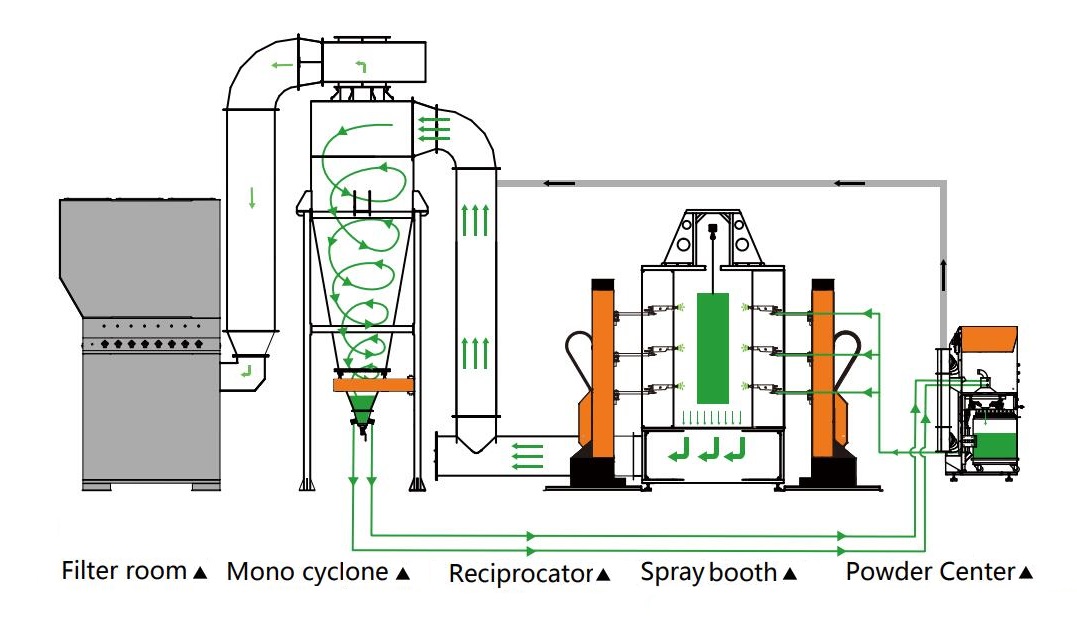 Filter room ▲ Mono cyclone ▲ Reciprocator ▲ Spray booth ▲ Powder Center ▲